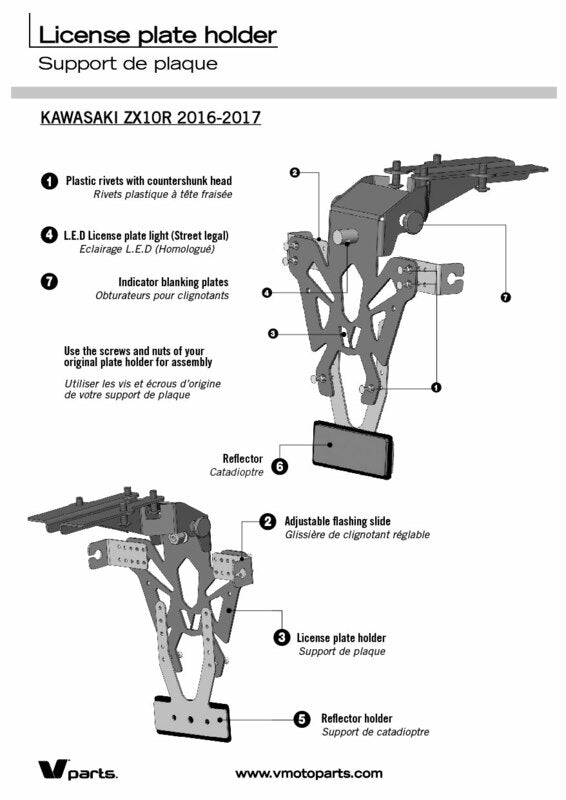 License plate holder
Support de plaque

KAWASAKI ZX10R 2016-2017

1 Plastic rivets with countershunk head
Rivets plastique à tête fraisée

4 L.E.D License plate light (Street legal)
Eclairage L.E.D (Homologué)

7 Indicator blanking plates
Obturateurs pour clignotants

Use the screws and nuts of your original plate holder for assembly

Utiliser les vis et écrous d'origine de votre support de plaque

2

4

3

7

1

Reflector
Catadioptre 6

2 Adjustable flashing slide
Glissière de clignotant réglable

3 License plate holder
Support de plaque

5 Reflector holder
Support de catadioptre

V parts.

www.vmotoparts.com